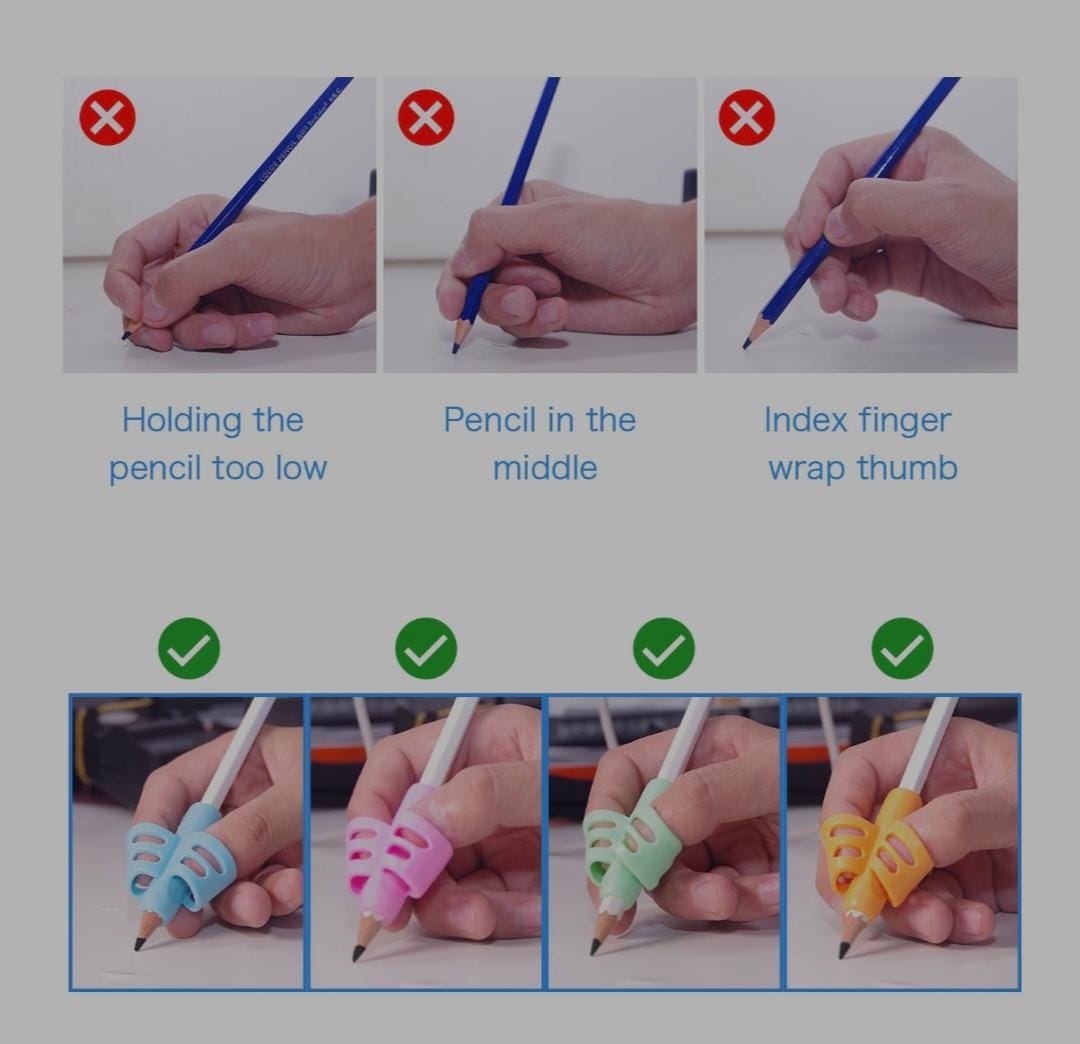 Holding the pencil too low

Pencil in the middle

Index finger wrap thumb